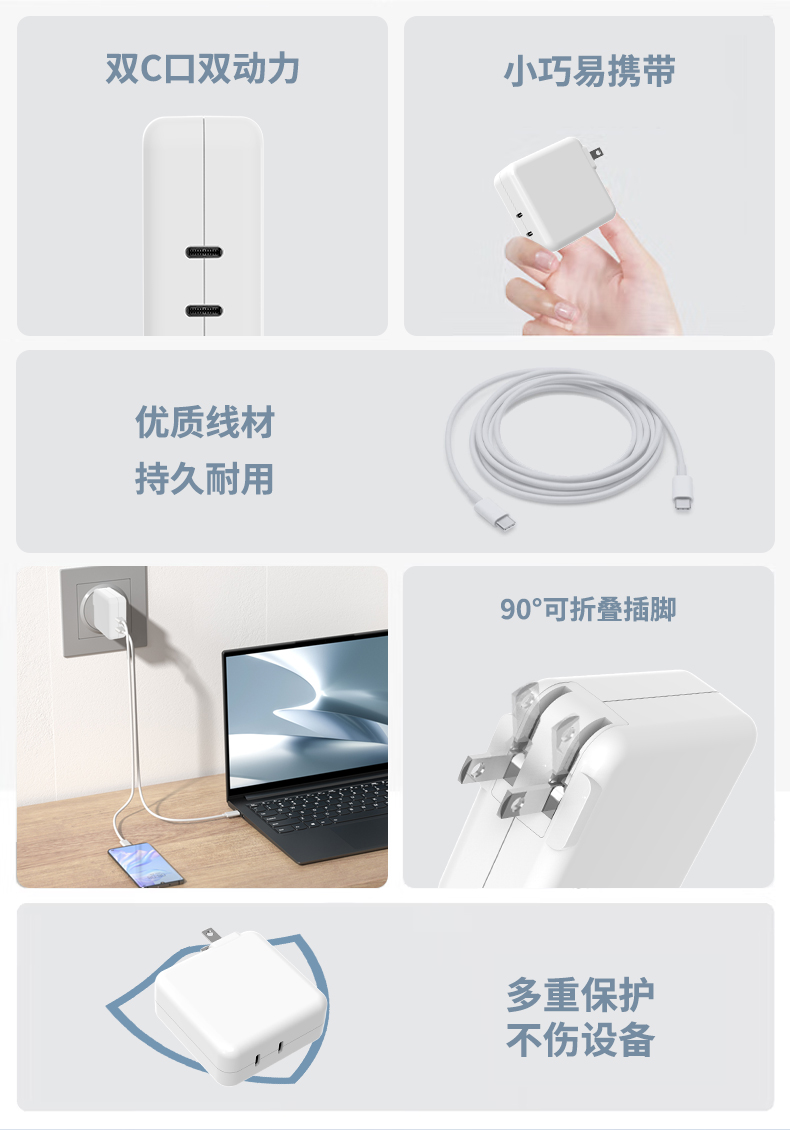 双C口双动力

小巧易携带

优质线材
持久耐用

90°可折叠插脚

多重保护
不伤设备